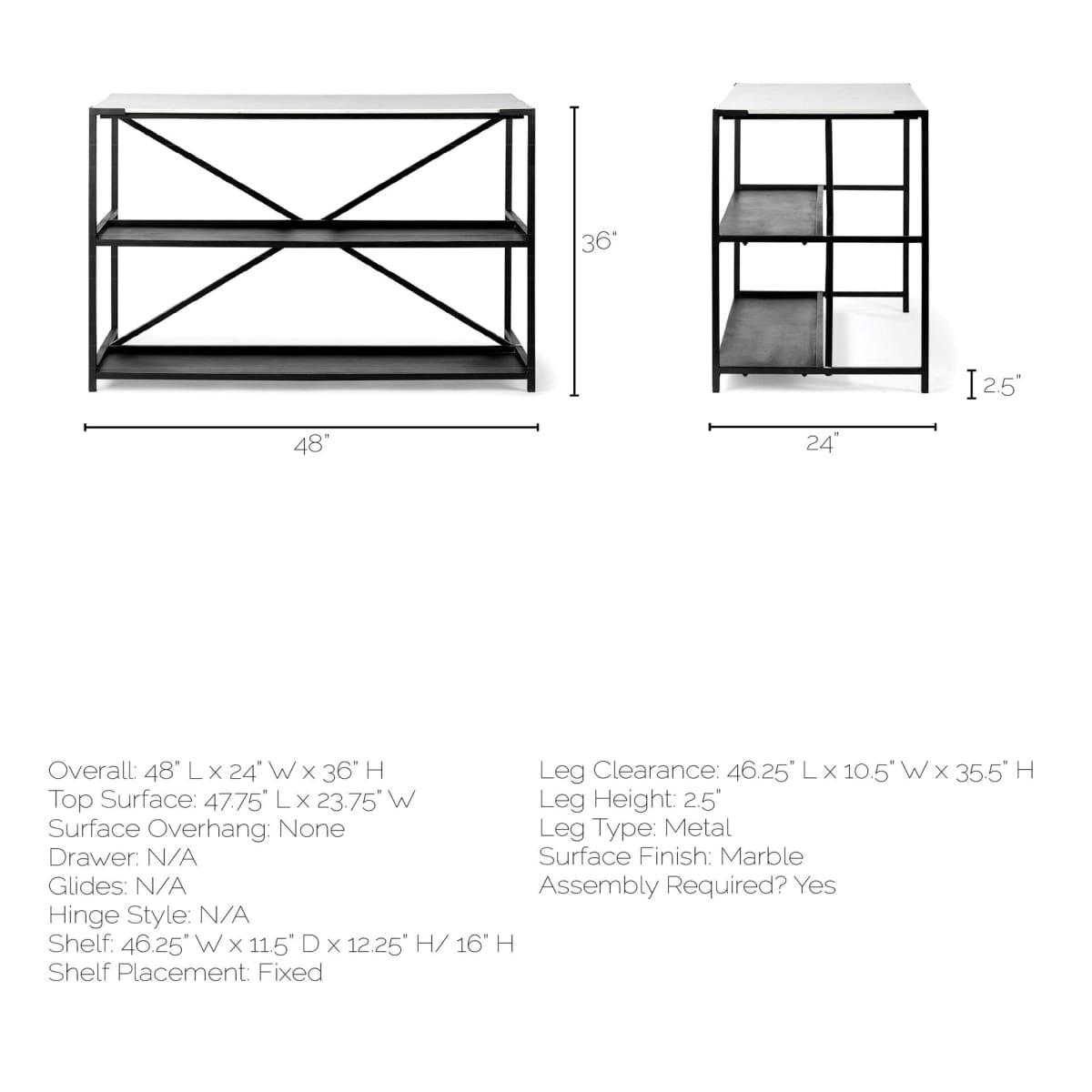 36"

48"

2.5"

24"

Overall: 48" L x 24" W x 36" H
Top Surface: 47.75" L x 23.75" W
Surface Overhang: None
Drawer: N/A
Glides: N/A
Hinge Style: N/A
Shelf: 46.25" W x 11.5" D x 12.25" H/ 16" H
Shelf Placement: Fixed

Leg Clearance: 46.25" L x 10.5" W x 35.5" H
Leg Height: 2.5"
Leg Type: Metal
Surface Finish: Marble
Assembly Required? Yes